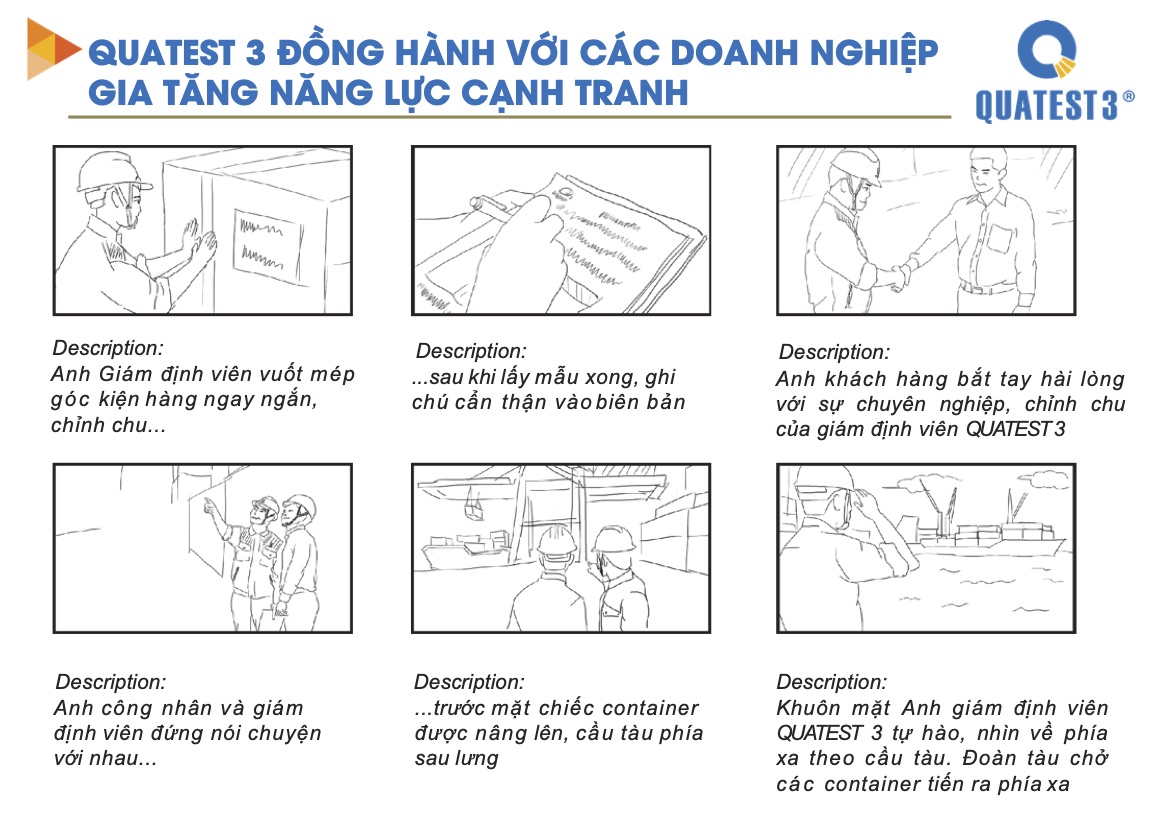 QUATEST 3 ĐỒNG HÀNH VỚI CÁC DOANH NGHIỆP GIA TĂNG NĂNG LỰC CẠNH TRANH

QUATEST 3®

Description:
Anh Giám định viên vuốt mép góc kiện hàng ngay ngắn, chỉnh chu...

Description:
...sau khi lấy mẫu xong, ghi chú cẩn thận vào biên bản

Description:
Anh khách hàng bắt tay hài lòng với sự chuyên nghiệp, chỉnh chu của giám định viên QUATEST 3

Description:
Anh công nhân và giám định viên đứng nói chuyện với nhau...

Description:
...trước mặt chiếc container được nâng lên, cầu tàu phía sau lưng

Description:
Khuôn mặt Anh giám định viên QUATEST 3 tự hào, nhìn về phía xa theo cầu tàu. Đoàn tàu chở các container tiến ra phía xa